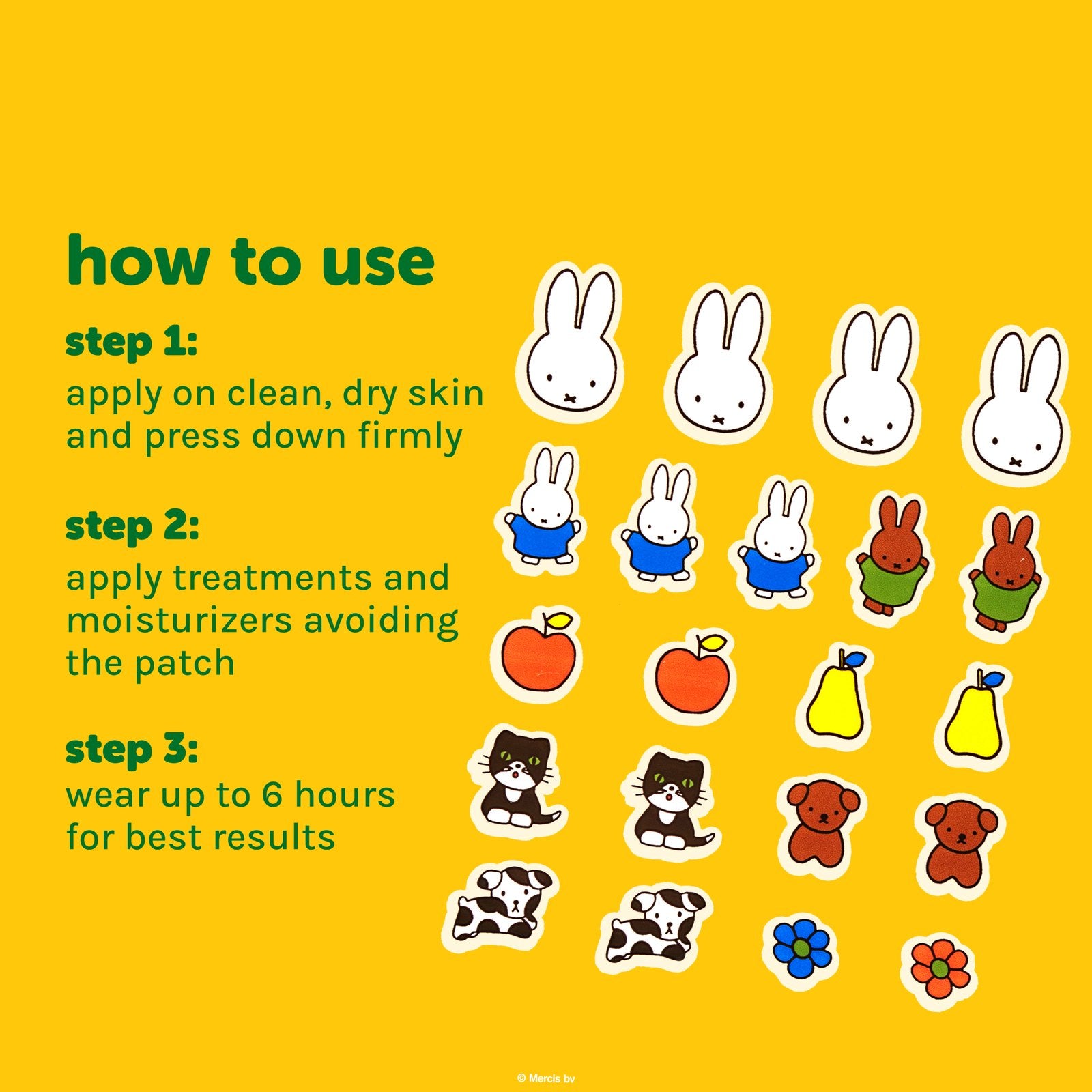 how to use

step 1:
apply on clean, dry skin and press down firmly

step 2:
apply treatments and moisturizers avoiding the patch

step 3:
wear up to 6 hours for best results

© Mercis bv